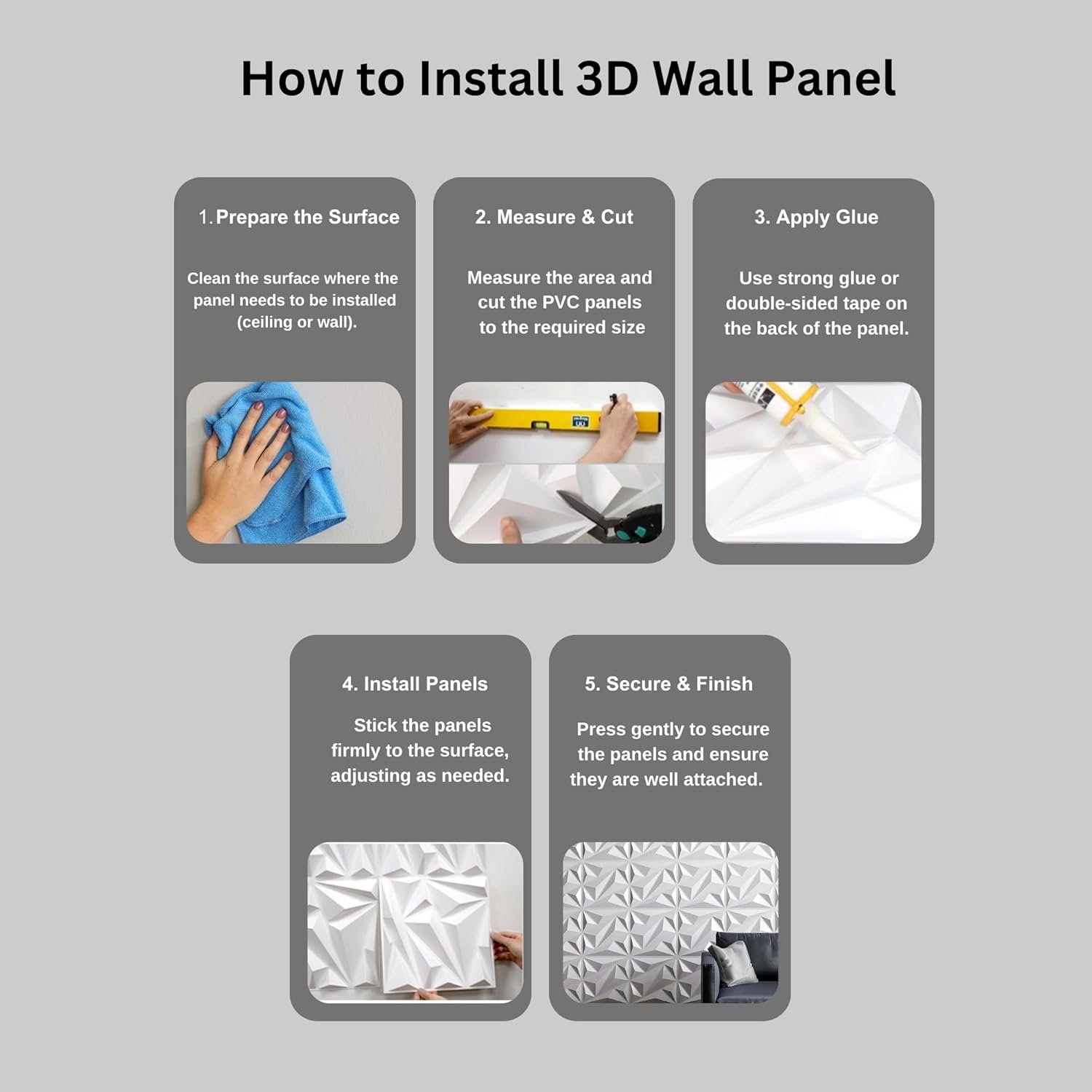 How to Install 3D Wall Panel

1. Prepare the Surface

Clean the surface where the panel needs to be installed (ceiling or wall).

2. Measure & Cut

Measure the area and cut the PVC panels to the required size

3. Apply Glue

Use strong glue or double-sided tape on the back of the panel.

4. Install Panels

Stick the panels firmly to the surface, adjusting as needed.

5. Secure & Finish

Press gently to secure the panels and ensure they are well attached.