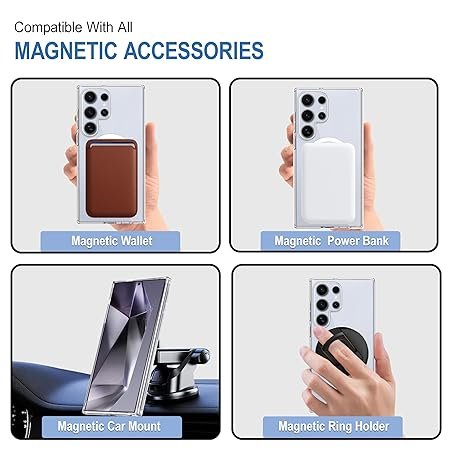 Compatible With All
MAGNETIC ACCESSORIES

Magnetic Wallet

Magnetic Power Bank

Magnetic Car Mount

Magnetic Ring Holder