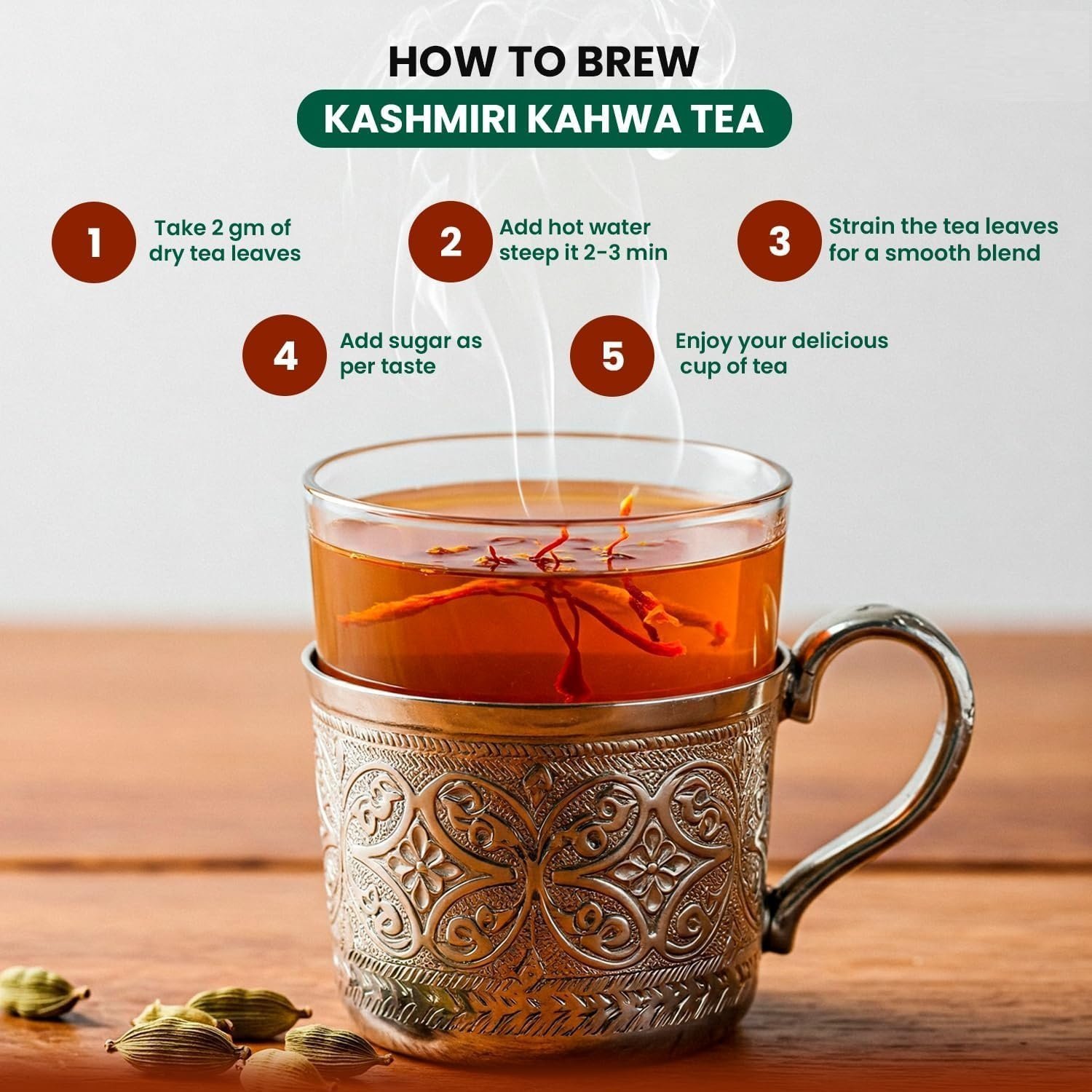 HOW TO BREW
KASHMIRI KAHWA TEA

1 Take 2 gm of dry tea leaves

2 Add hot water steep it 2-3 min

3 Strain the tea leaves for a smooth blend

4 Add sugar as per taste

5 Enjoy your delicious cup of tea