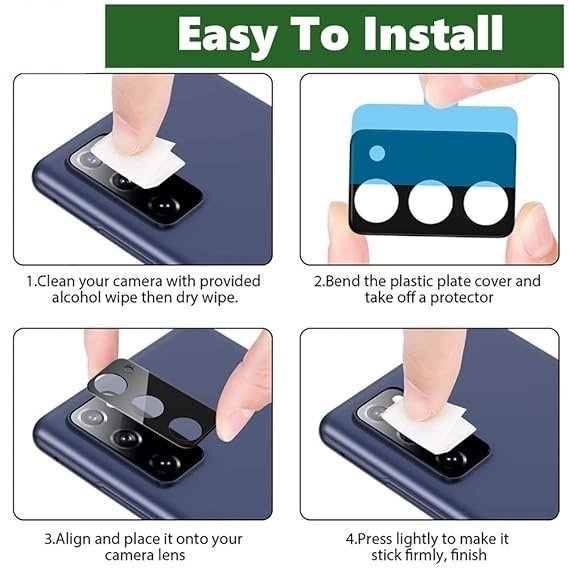 Easy To Install

1.Clean your camera with provided alcohol wipe then dry wipe.

2.Bend the plastic plate cover and take off a protector

3.Align and place it onto your camera lens

4.Press lightly to make it stick firmly, finish