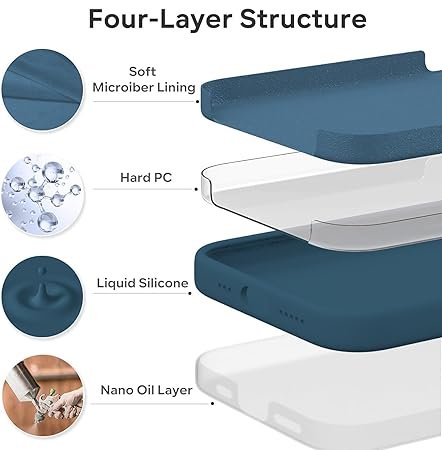 Four-Layer Structure

Soft Microiber Lining

Hard PC

Liquid Silicone

Nano Oil Layer