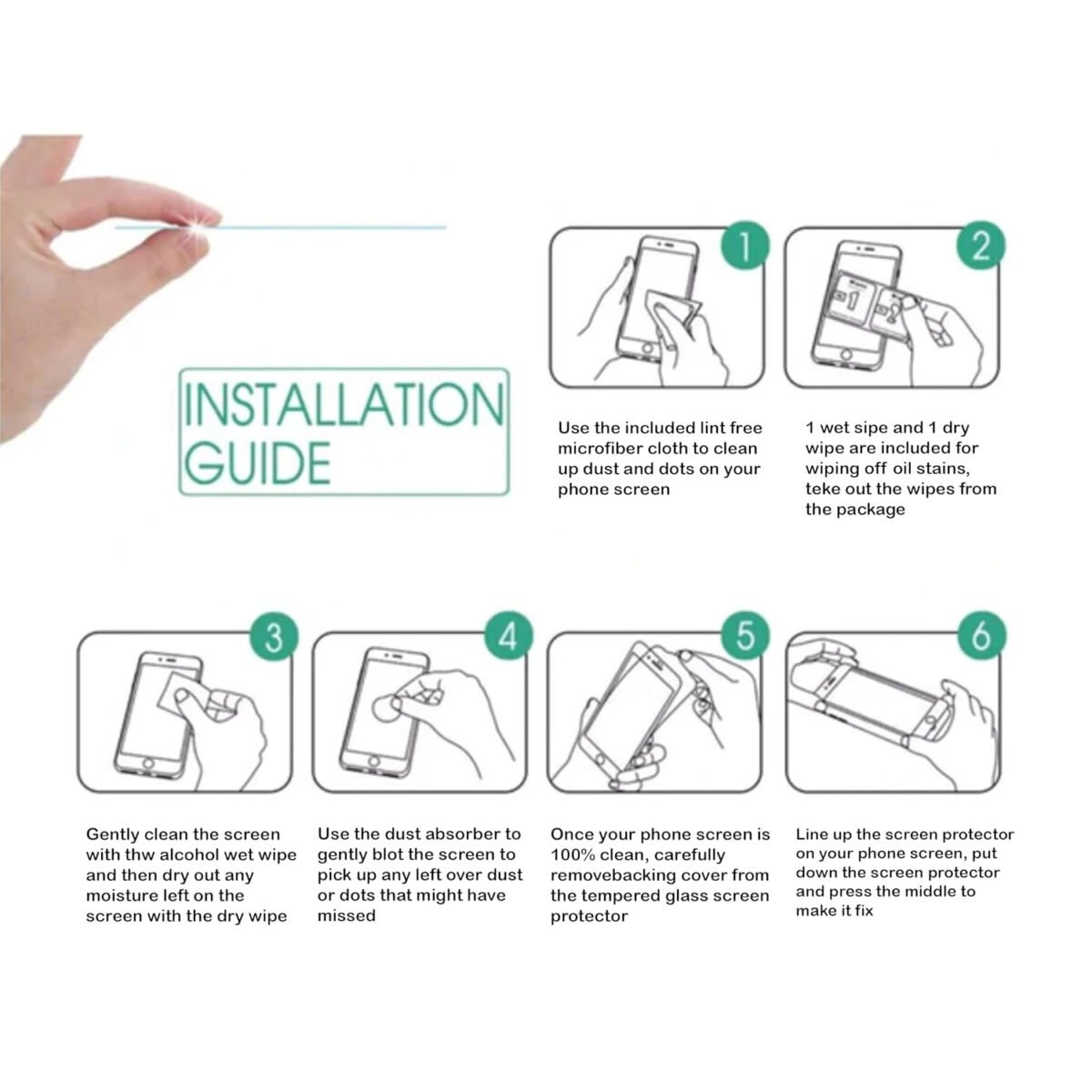 INSTALLATION GUIDE

1

Use the included lint free microfiber cloth to clean up dust and dots on your phone screen

2

1 wet sipe and 1 dry wipe are included for wiping off oil stains, teke out the wipes from the package

3

Gently clean the screen with thw alcohol wet wipe and then dry out any moisture left on the screen with the dry wipe

4

Use the dust absorber to gently blot the screen to pick up any left over dust or dots that might have missed

5

Once your phone screen is 100% clean, carefully removebacking cover from the tempered glass screen protector

6

Line up the screen protector on your phone screen, put down the screen protector and press the middle to make it fix