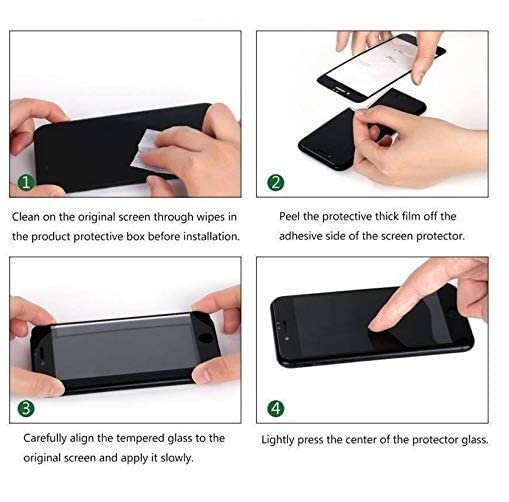 1

Clean on the original screen through wipes in the product protective box before installation.

2

Peel the protective thick film off the adhesive side of the screen protector.

3

Carefully align the tempered glass to the original screen and apply it slowly.

4

Lightly press the center of the protector glass.