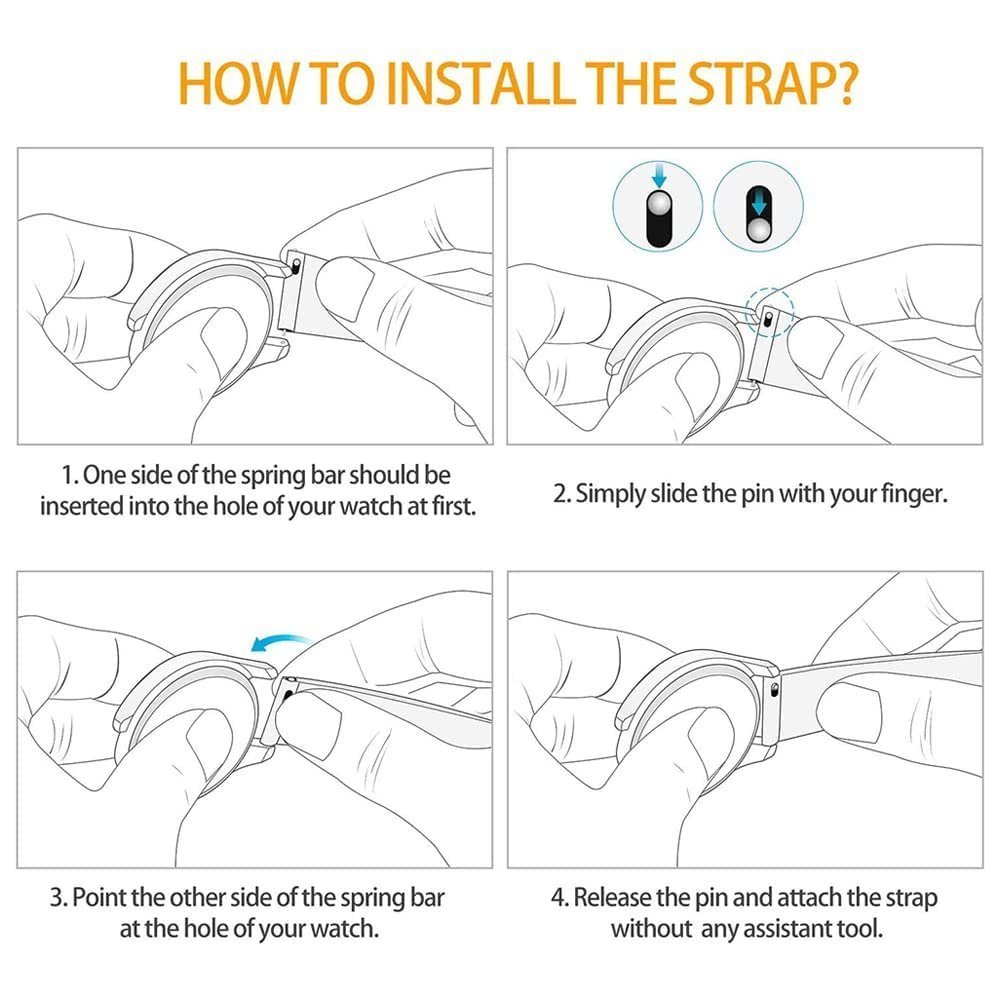 HOW TO INSTALL THE STRAP?

1. One side of the spring bar should be inserted into the hole of your watch at first.

2. Simply slide the pin with your finger.

3. Point the other side of the spring bar at the hole of your watch.

4. Release the pin and attach the strap without  any assistant tool.